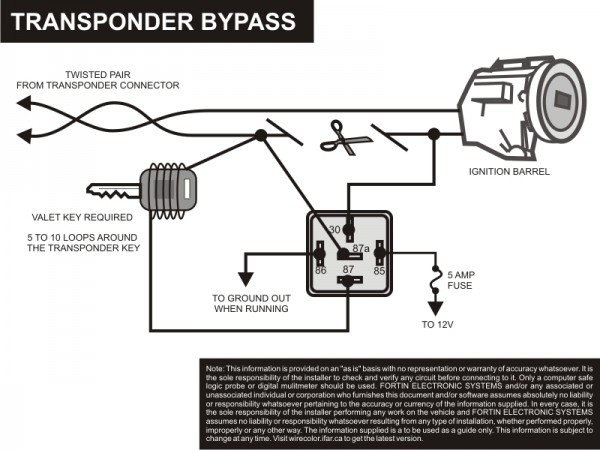 TRANSPONDER BYPASS

TWISTED PAIR
FROM TRANSPONDER CONNECTOR

IGNITION BARREL

VALET KEY REQUIRED

5 TO 10 LOOPS AROUND THE TRANSPONDER KEY

30

87a

86

87

85

TO GROUND OUT WHEN RUNNING

5 AMP FUSE

TO 12V

Note: This information is provided on an "as is" basis with no representation or warranty of accuracy whatsoever. It is the sole responsibility of the installer to check and verify any circuit before connecting to it. Only a computer safe logic probe or digital mulitmeter should be used. FORTIN ELECTRONIC SYSTEMS and/or any associated or unassociated individual or corporation who furnishes this document and/or software assumes absolutely no liability or responsibility whatsoever pertaining to the accuracy or currency of the information supplied. In every case, it is the sole responsibility of the installer performing any work on the vehicle and FORTIN ELECTRONIC SYSTEMS assumes no liability or responsibility whatsoever resulting from any type of installation, whether performed properly, improperly or any other way. The information supplied is a to be used as a guide only. This information is subject to change at any time. Visit wirecolor.ifar.ca to get the latest version.